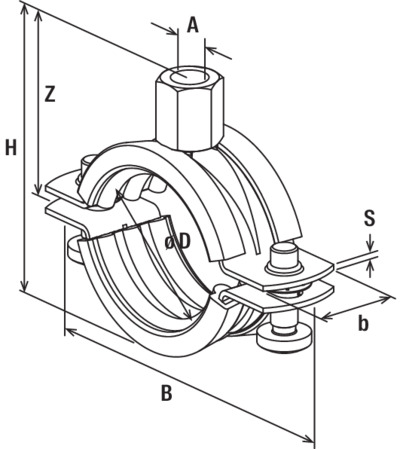 A
Z
H
øD
S
b
B