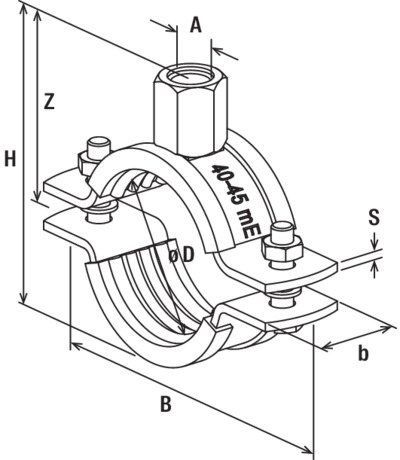 A
Z
H
40-45 mE
S
øD
b
B